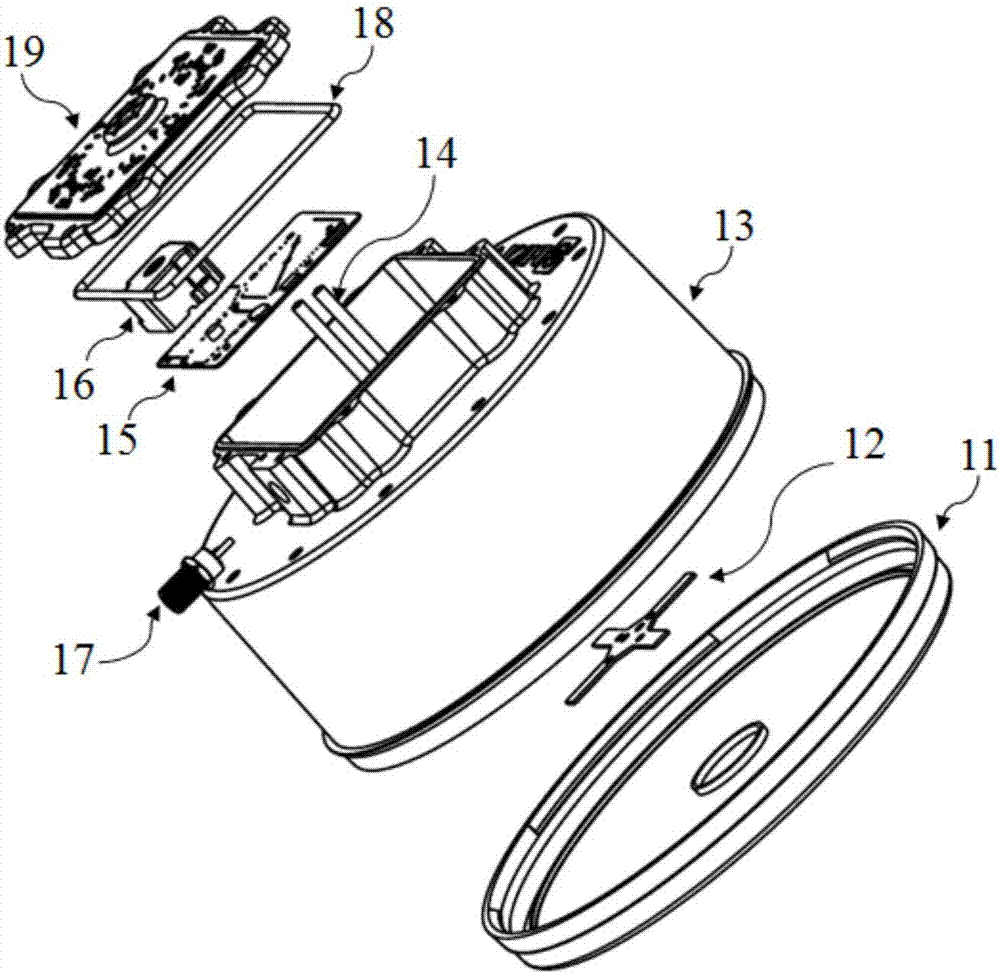 19
18
14
13
16
15
12
11
17